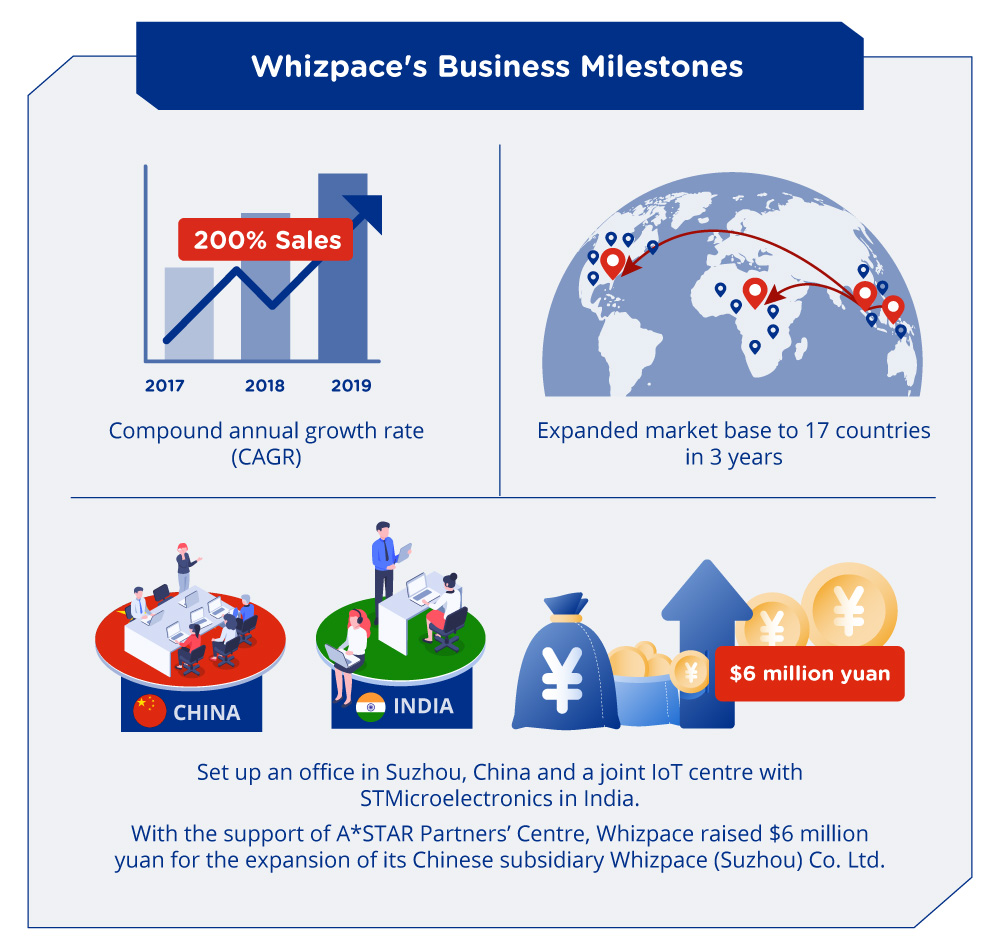 Whizpace's Business Milestones

200% Sales

2017 2018 2019

Compound annual growth rate (CAGR)

Expanded market base to 17 countries in 3 years

CHINA

INDIA

¥

¥

¥

¥

$6 million yuan

Set up an office in Suzhou, China and a joint IoT centre with STMicroelectronics in India.

With the support of A*STAR Partners' Centre, Whizpace raised $6 million yuan for the expansion of its Chinese subsidiary Whizpace (Suzhou) Co. Ltd.