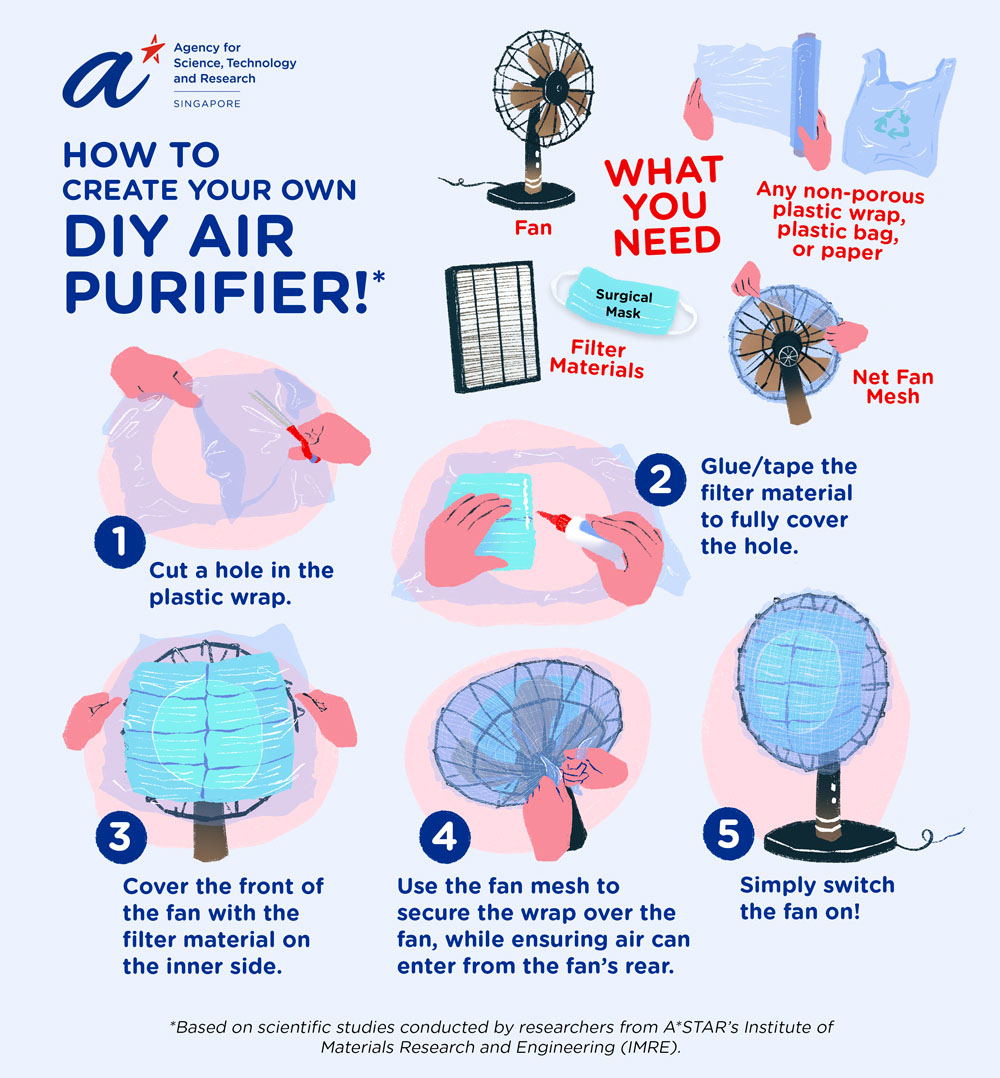 Agency for Science, Technology and Research
SINGAPORE

HOW TO CREATE YOUR OWN DIY AIR PURIFIER!*

WHAT YOU NEED

Fan

Any non-porous plastic wrap, plastic bag, or paper

Surgical Mask

Filter Materials

Net Fan Mesh

1
Cut a hole in the plastic wrap.

2
Glue/tape the filter material to fully cover the hole.

3
Cover the front of the fan with the filter material on the inner side.

4
Use the fan mesh to secure the wrap over the fan, while ensuring air can enter from the fan's rear.

5
Simply switch the fan on!

*Based on scientific studies conducted by researchers from A*STAR's Institute of Materials Research and Engineering (IMRE).