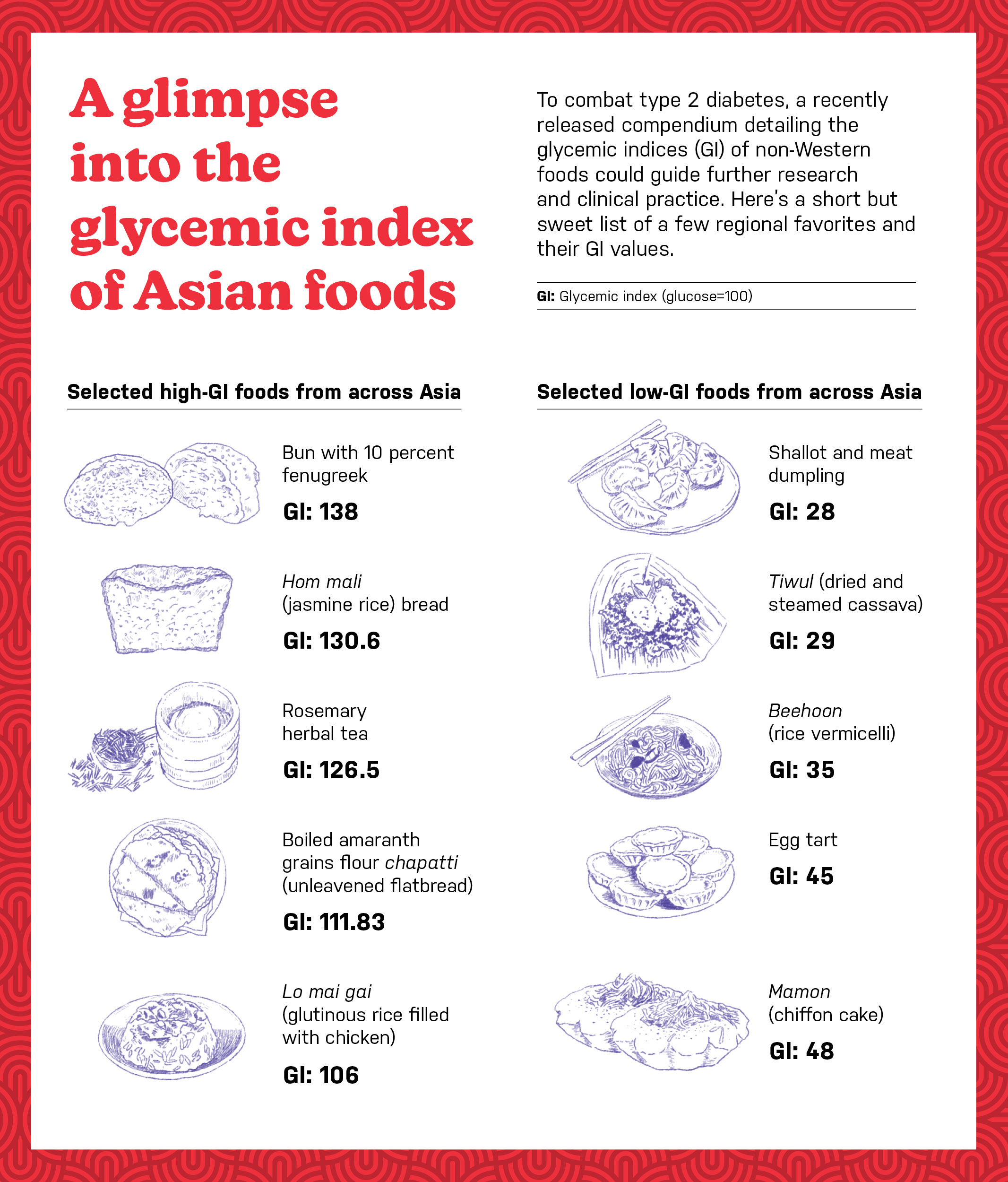 A glimpse into the glycemic index of Asian foods

To combat type 2 diabetes, a recently released compendium detailing the glycemic indices (GI) of non-Western foods could guide further research and clinical practice. Here's a short but sweet list of a few regional favorites and their GI values.

GI: Glycemic index (glucose=100)

Selected high-GI foods from across Asia

Bun with 10 percent fenugreek

GI: 138

Hom mali (jasmine rice) bread

GI: 130.6

Rosemary herbal tea

GI: 126.5

Boiled amaranth grains flour chapatti (unleavened flatbread)

GI: 111.83

Lo mai gai (glutinous rice filled with chicken)

GI: 106

Selected low-GI foods from across Asia

Shallot and meat dumpling

GI: 28

Tiwul (dried and steamed cassava)

GI: 29

Beehoon (rice vermicelli)

GI: 35

Egg tart

GI: 45

Mamon (chiffon cake)

GI: 48